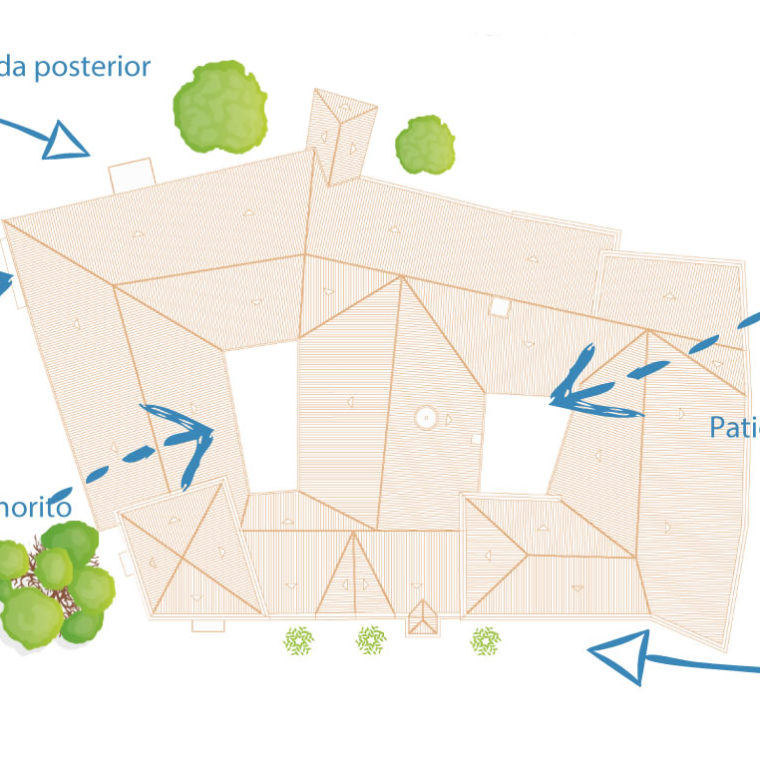 da posterior

Pati

norito