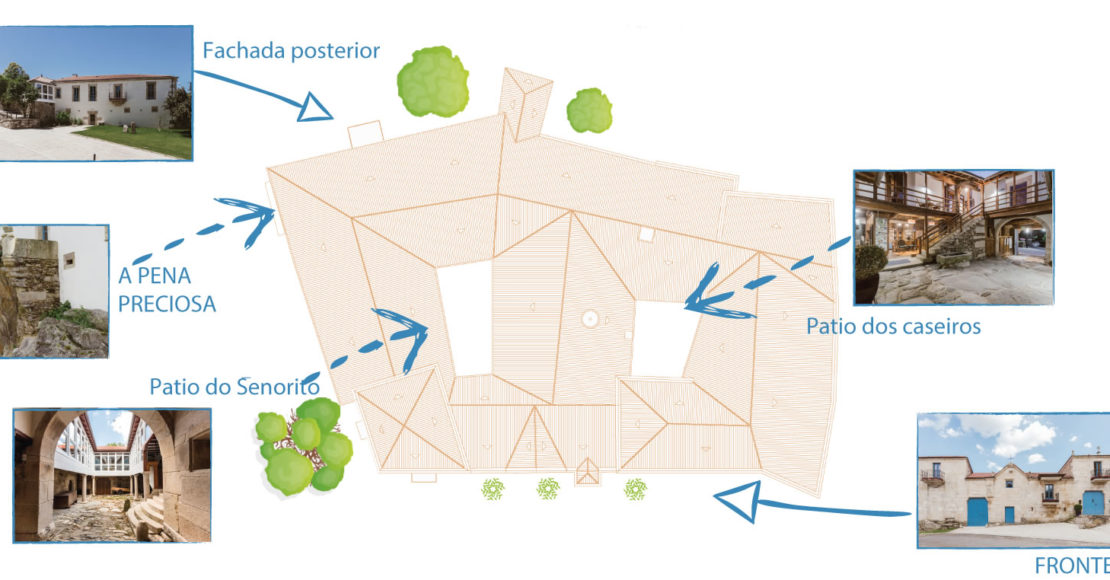 Fachada posterior

A PENA PRECIOSA

Patio dos caseiros

Patio do Senorito

FRONTE